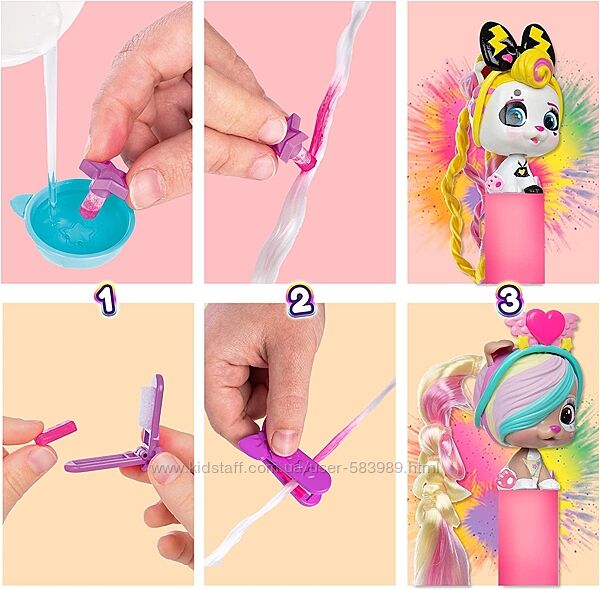 1
2
3
www.kidstaff.com.ua/user-583989.html