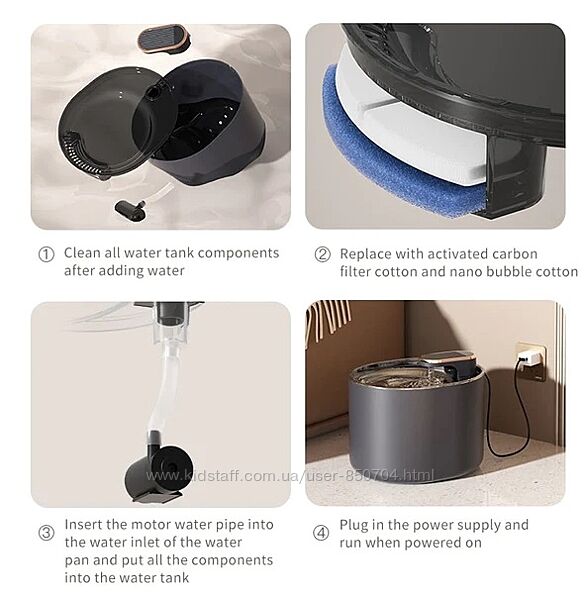 ① Clean all water tank components after adding water

② Replace with activated carbon filter cotton and nano bubble cotton

www.kidstaff.com.ua/user-850704.html

③ Insert the motor water pipe into the water inlet of the water pan and put all the components into the water tank

④ Plug in the power supply and run when powered on