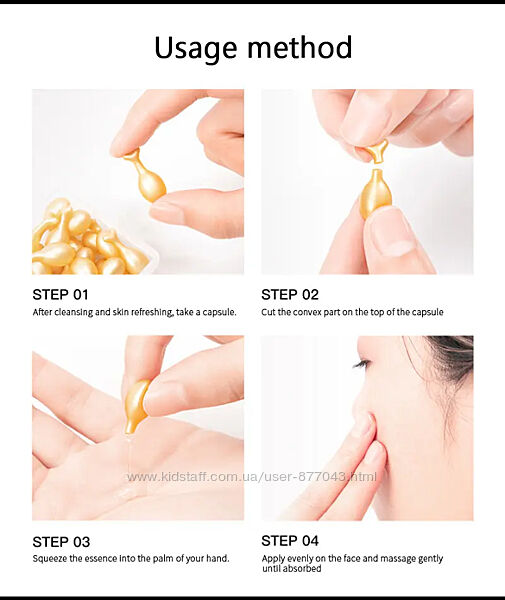 Usage method

STEP 01
After cleansing and skin refreshing, take a capsule.

STEP 02
Cut the convex part on the top of the capsule

www.kidstaff.com.ua/user-877043.html

STEP 03
Squeeze the essence into the palm of your hand.

STEP 04
Apply evenly on the face and massage gently until absorbed