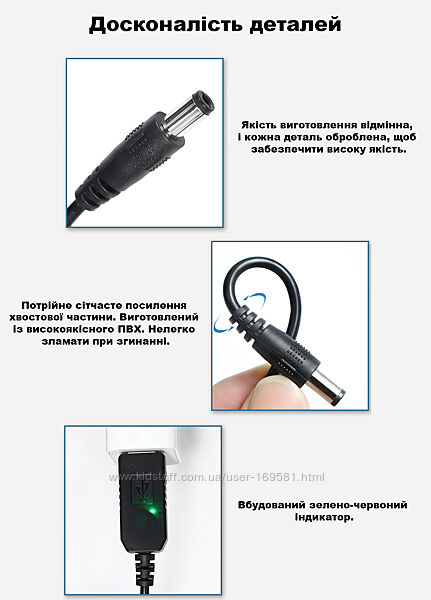 Досконалість деталей

Якість виготовлення відмінна, і кожна деталь оброблена, щоб забезпечити високу якість.

Потрійне сітчасте посилення хвостової частини. Виготовлений із високоякісного ПВХ. Нелегко зламати при згинанні.

www.kidstaff.com.ua/user-169581.html

Вбудований зелено-червоний індикатор.