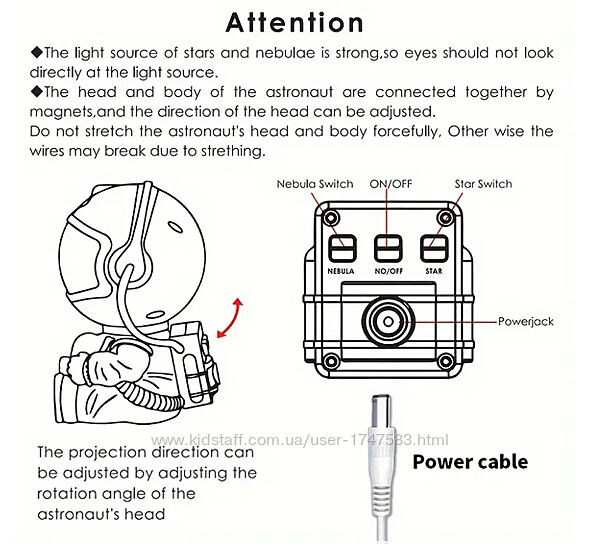 Attention

◆The light source of stars and nebulae is strong,so eyes should not look directly at the light source.

◆The head and body of the astronaut are connected together by magnets,and the direction of the head can be adjusted.
Do not stretch the astronaut's head and body forcefully, Other wise the wires may break due to strething.

Nebula Switch
ON/OFF
Star Switch
NEBULA
NO/OFF
STAR
Powerjack

www.kidstaff.com.ua/user-1747583.html

The projection direction can be adjusted by adjusting the rotation angle of the astronaut's head

Power cable