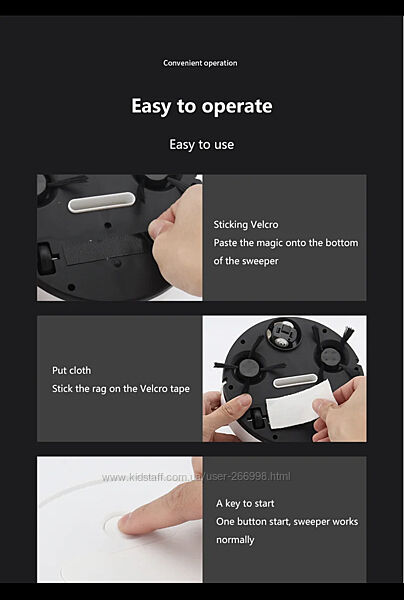 Convenient operation

Easy to operate

Easy to use

Sticking Velcro
Paste the magic onto the bottom of the sweeper

Put cloth
Stick the rag on the Velcro tape

www.kidstaff.com.ua/user-266998.html

A key to start
One button start, sweeper works normally